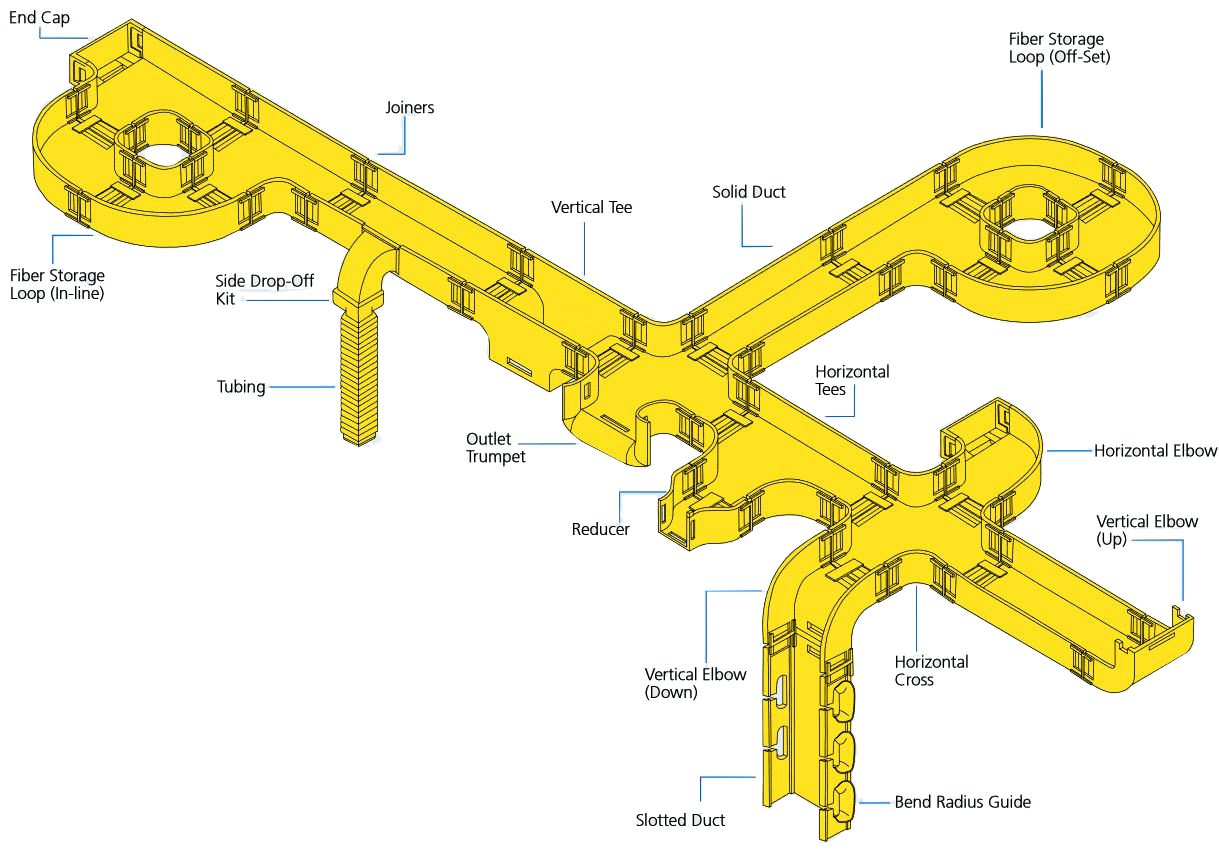 End Cap

Fiber Storage Loop (Off-Set)

Joiners

Solid Duct

Vertical Tee

Fiber Storage Loop (In-line)

Side Drop-Off Kit

Tubing

Horizontal Tees

Outlet Trumpet

Horizontal Elbow

Reducer

Vertical Elbow (Up)

Vertical Elbow (Down)

Horizontal Cross

Slotted Duct

Bend Radius Guide