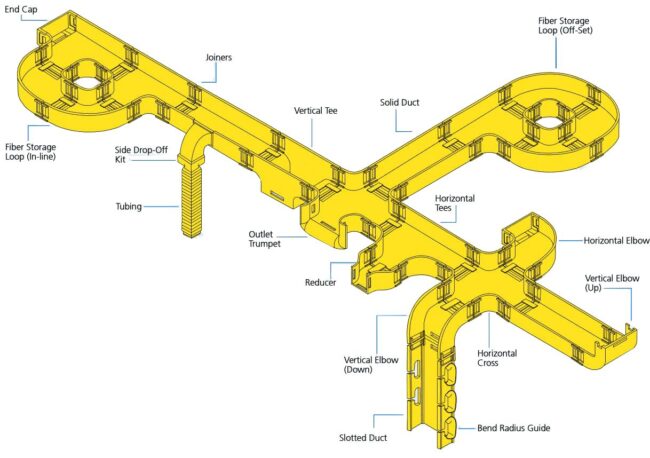 End Cap

Joiners

Fiber Storage Loop (Off-Set)

Vertical Tee

Solid Duct

Fiber Storage Loop (In-line)

Side Drop-Off Kit

Tubing

Horizontal Tees

Outlet Trumpet

Horizontal Elbow

Reducer

Vertical Elbow (Up)

Vertical Elbow (Down)

Horizontal Cross

Slotted Duct

Bend Radius Guide