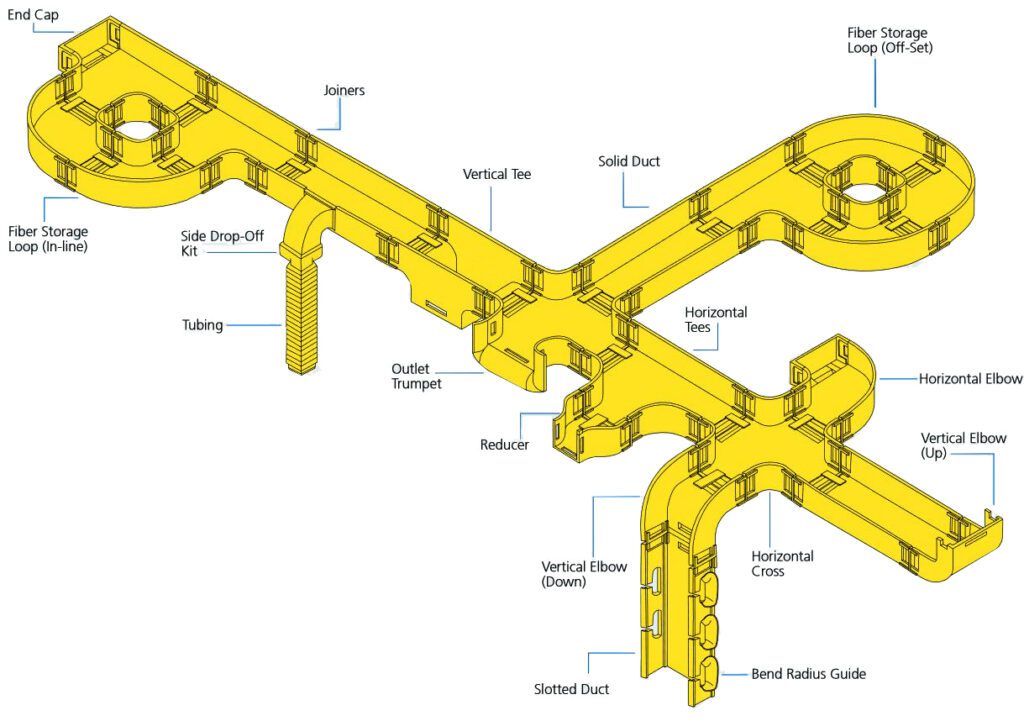 End Cap

Fiber Storage Loop (Off-Set)

Joiners

Solid Duct

Vertical Tee

Fiber Storage Loop (In-line)

Side Drop-Off Kit

Tubing

Horizontal Tees

Outlet Trumpet

Horizontal Elbow

Reducer

Vertical Elbow (Up)

Vertical Elbow (Down)

Horizontal Cross

Slotted Duct

Bend Radius Guide